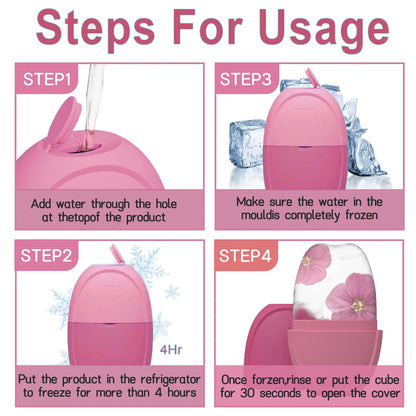 Steps For Usage

STEP1

Add water through the hole at thetopof the product

STEP3

Make sure the water in the mouldis completely frozen

STEP2

4Hr

Put the product in the refrigerator to freeze for more than 4 hours

STEP4

Once forzen,rinse or put the cube for 30 seconds to open the cover